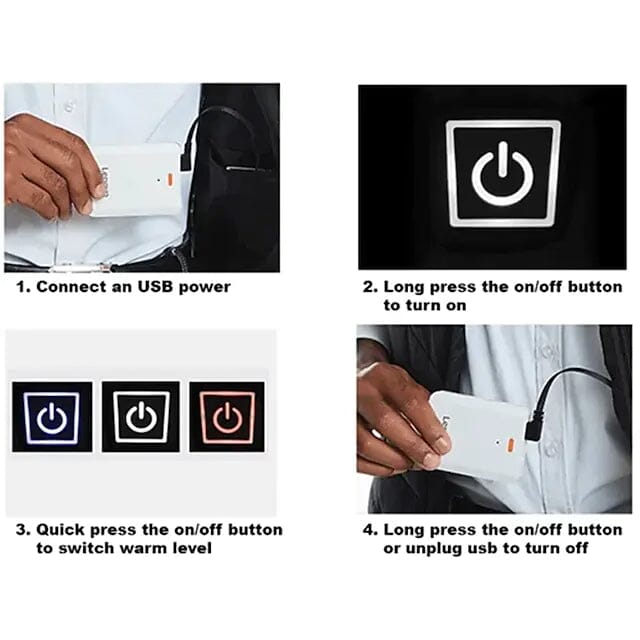 1. Connect an USB power

2. Long press the on/off button to turn on

3. Quick press the on/off button to switch warm level

4. Long press the on/off button or unplug usb to turn off